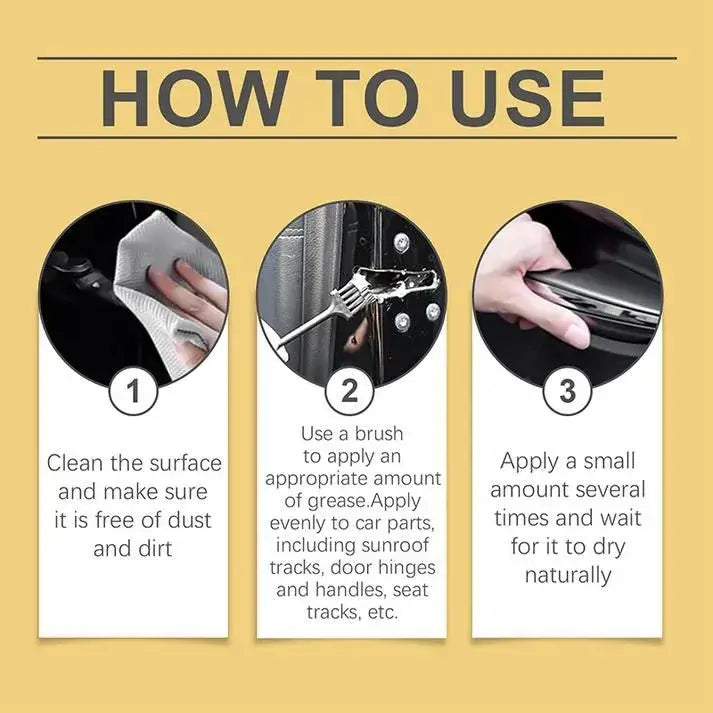 HOW TO USE

1

Clean the surface and make sure it is free of dust and dirt

2

Use a brush to apply an appropriate amount of grease.Apply evenly to car parts, including sunroof tracks, door hinges and handles, seat tracks, etc.

3

Apply a small amount several times and wait for it to dry naturally