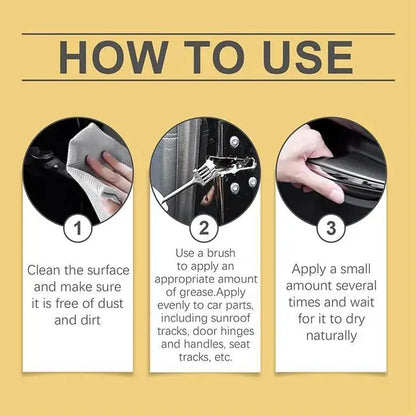 HOW TO USE

1

Clean the surface and make sure it is free of dust and dirt

2

Use a brush to apply an appropriate amount of grease.Apply evenly to car parts, including sunroof tracks, door hinges and handles, seat tracks, etc.

3

Apply a small amount several times and wait for it to dry naturally