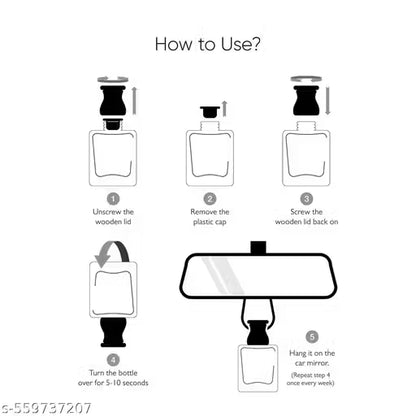 How to Use?

1
Unscrew the wooden lid

2
Remove the plastic cap

3
Screw the wooden lid back on

4
Turn the bottle over for 5-10 seconds

5
Hang it on the car mirror.
(Repeat step 4 once every week)

s-559737207